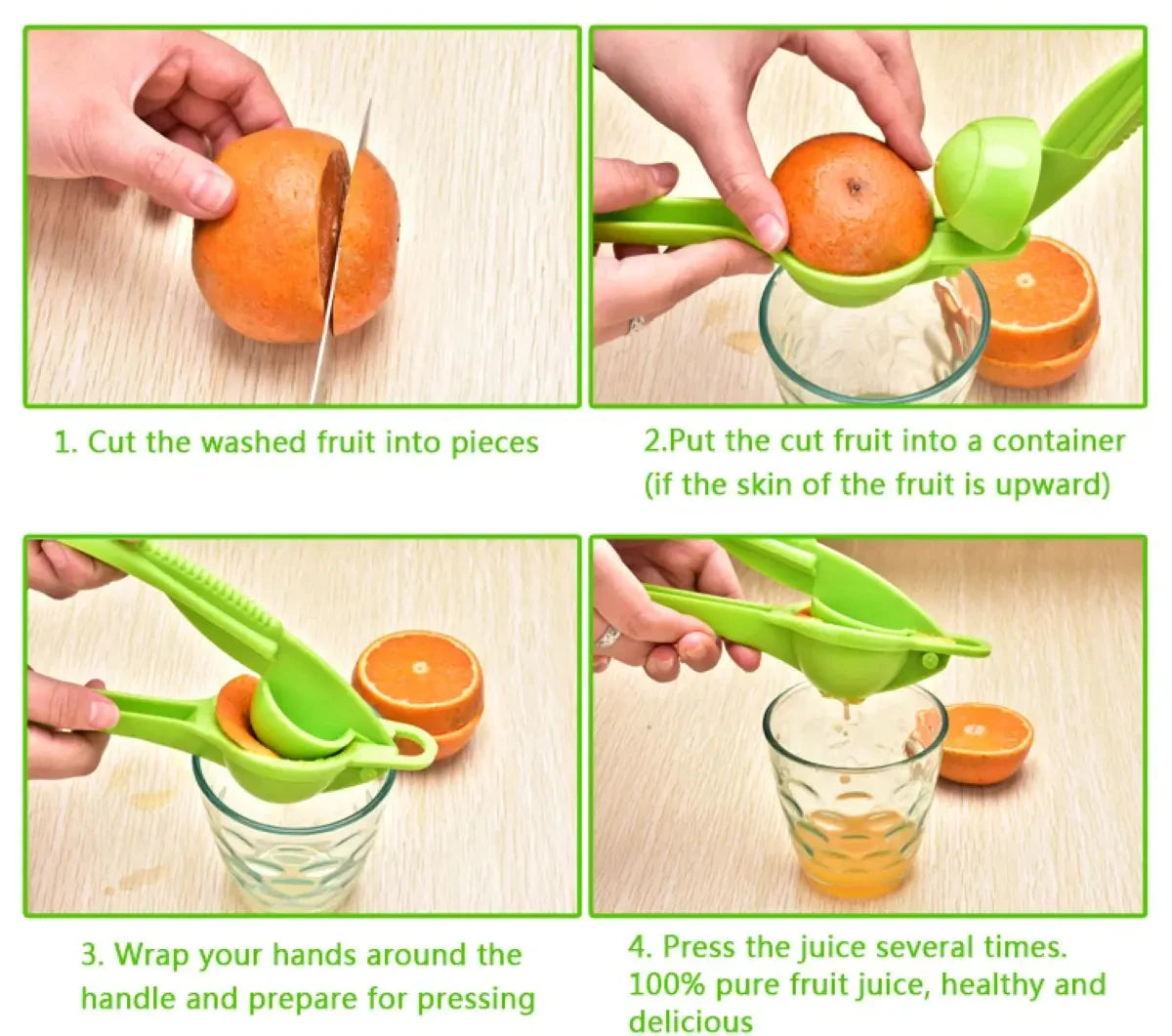 1. Cut the washed fruit into pieces

2.Put the cut fruit into a container (if the skin of the fruit is upward)

3. Wrap your hands around the handle and prepare for pressing

4. Press the juice several times. 100% pure fruit juice, healthy and delicious